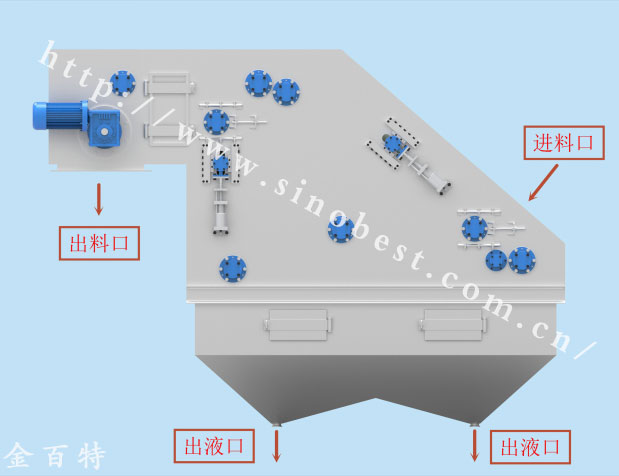 http://www.sinobest.com.cn/

进料口

出料口

出液口

出液口

金百特